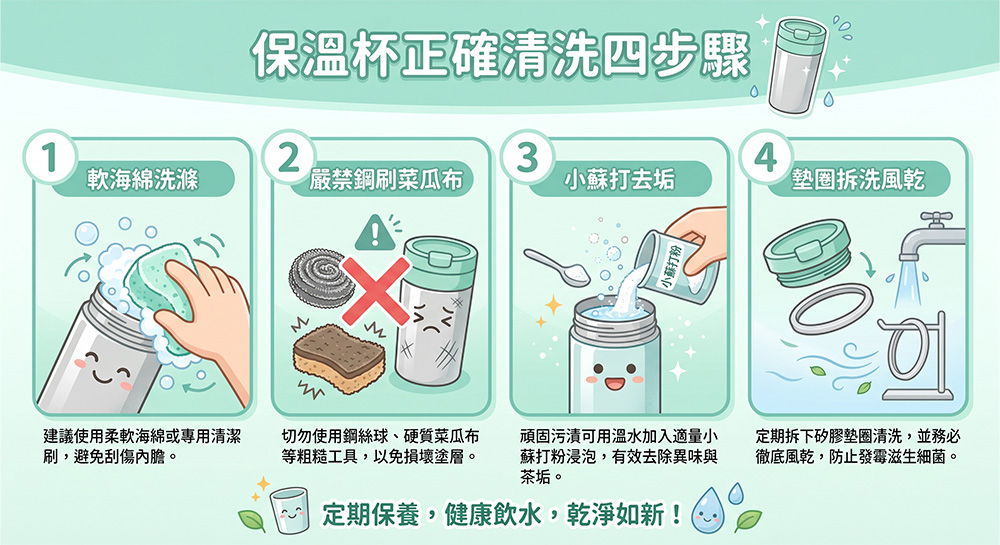 保溫杯正確清洗四步驟

1 軟海綿洗滌

建議使用柔軟海綿或專用清潔刷，避免刮傷內膽。

2 嚴禁鋼刷菜瓜布

切勿使用鋼絲球、硬質菜瓜布等粗糙工具，以免損壞塗層。

3 小蘇打去垢

小蘇打粉

頑固污漬可用溫水加入適量小蘇打粉浸泡，有效去除異味與茶垢。

4 墊圈拆洗風乾

定期拆下矽膠墊圈清洗，並務必徹底風乾，防止發霉滋生細菌。

定期保養，健康飲水，乾淨如新！